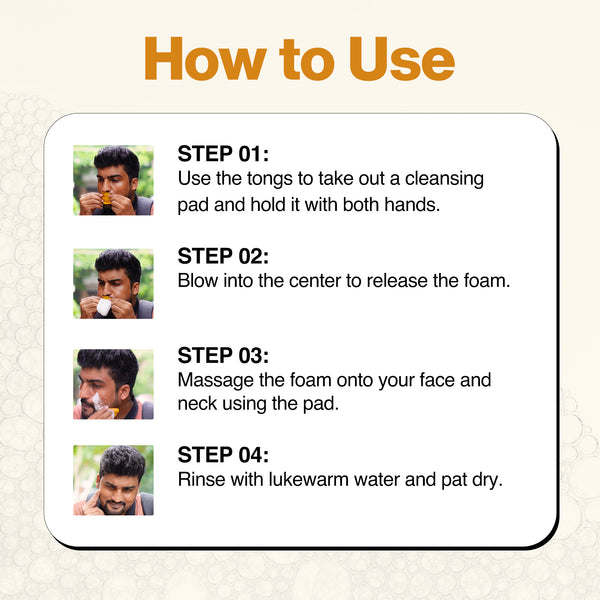 How to Use

STEP 01:
Use the tongs to take out a cleansing pad and hold it with both hands.

STEP 02:
Blow into the center to release the foam.

STEP 03:
Massage the foam onto your face and neck using the pad.

STEP 04:
Rinse with lukewarm water and pat dry.