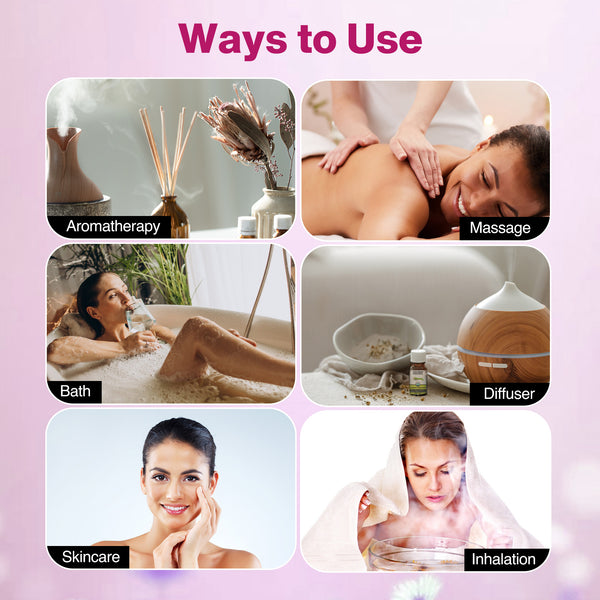 Ways to Use

Aromatherapy

Massage

Bath

Diffuser

Skincare

Inhalation